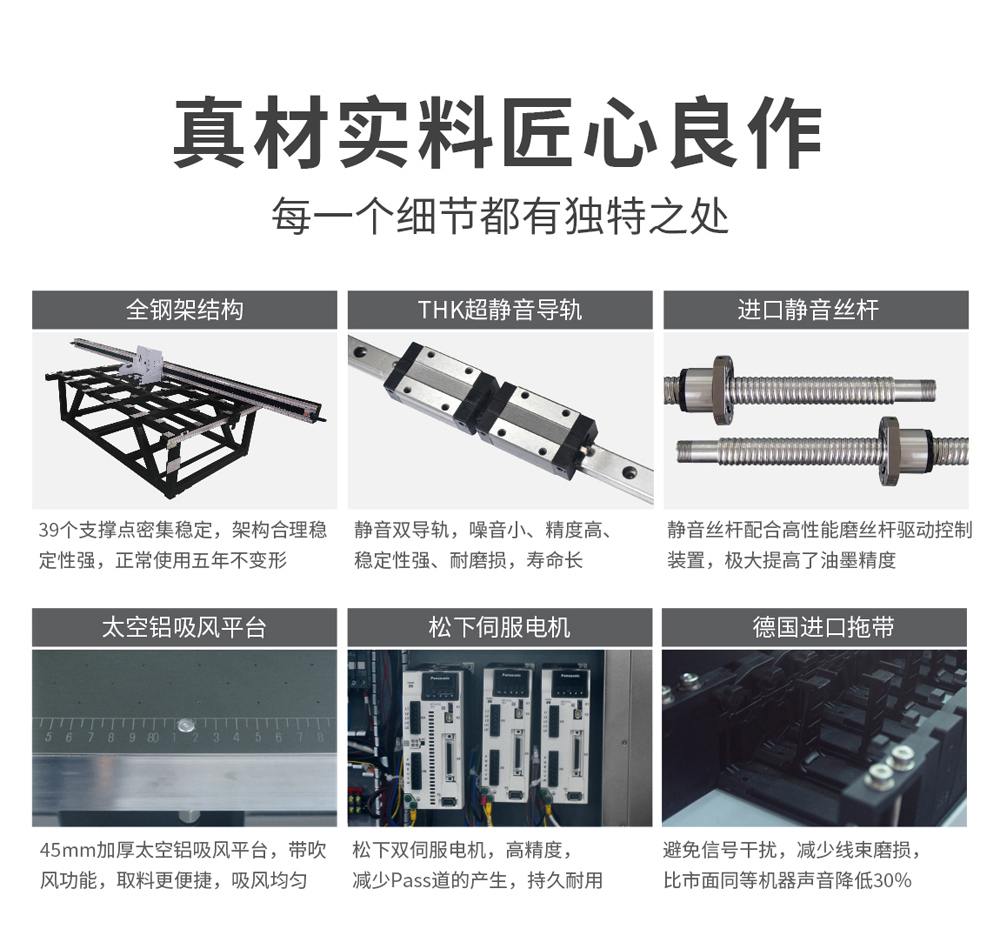 真材实料匠心良作

每一个细节都有独特之处

全钢架结构

39个支撑点密集稳定，架构合理稳定性强，正常使用五年不变形

THK超静音导轨

静音双导轨，噪音小、精度高、稳定性强、耐磨损，寿命长

进口静音丝杆

静音丝杆配合高性能磨丝杆驱动控制装置，极大提高了油墨精度

太空铝吸风平台

5 6 7 8 9 80 1 2 3 4 5 6 7 8

45mm加厚太空铝吸风平台，带吹风功能，取料更便捷，吸风均匀

松下伺服电机

Panasonic

Panasonic

Panasonic

松下双伺服电机，高精度，减少Pass道的产生，持久耐用

德国进口拖带

避免信号干扰，减少线束磨损，比市面同等机器声音降低30%